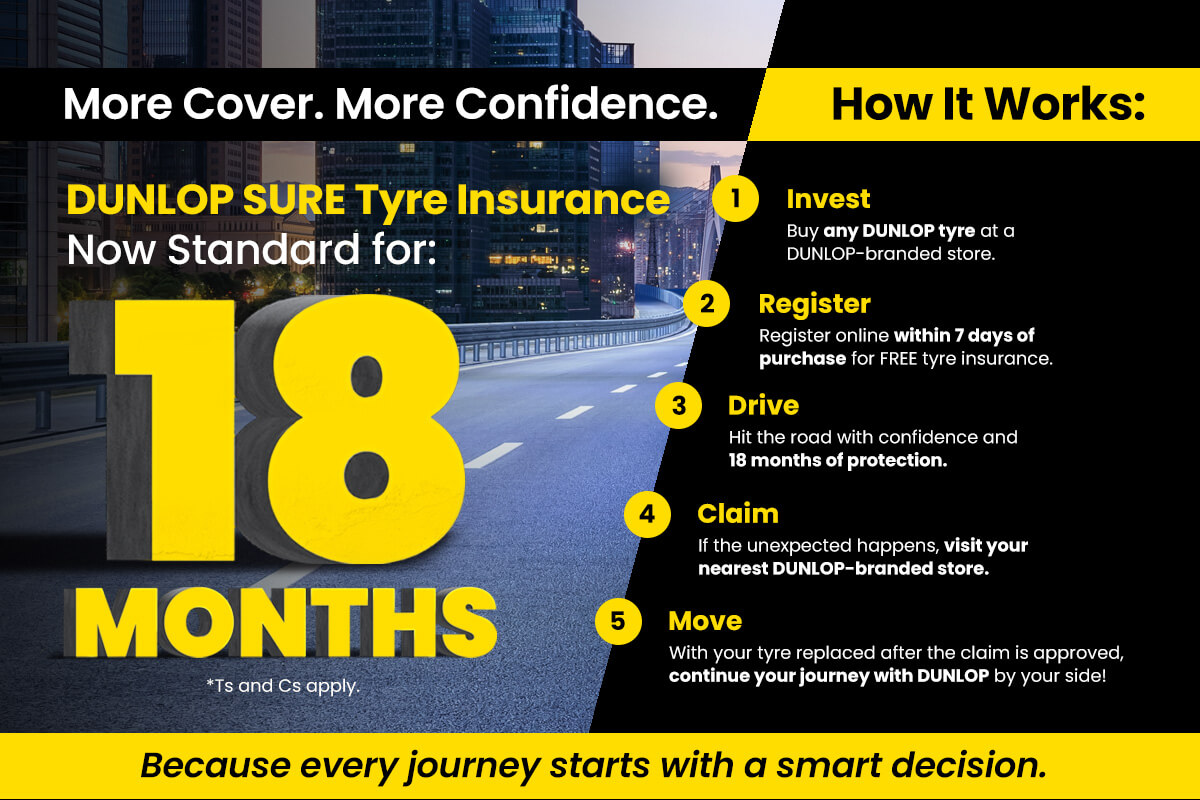 More Cover. More Confidence.

DUNLOP SURE Tyre Insurance Now Standard for:

18 MONTHS

*Ts and Cs apply.

How It Works:

1 Invest
Buy any DUNLOP tyre at a DUNLOP-branded store.

2 Register
Register online within 7 days of purchase for FREE tyre insurance.

3 Drive
Hit the road with confidence and 18 months of protection.

4 Claim
If the unexpected happens, visit your nearest DUNLOP-branded store.

5 Move
With your tyre replaced after the claim is approved, continue your journey with DUNLOP by your side!

Because every journey starts with a smart decision.